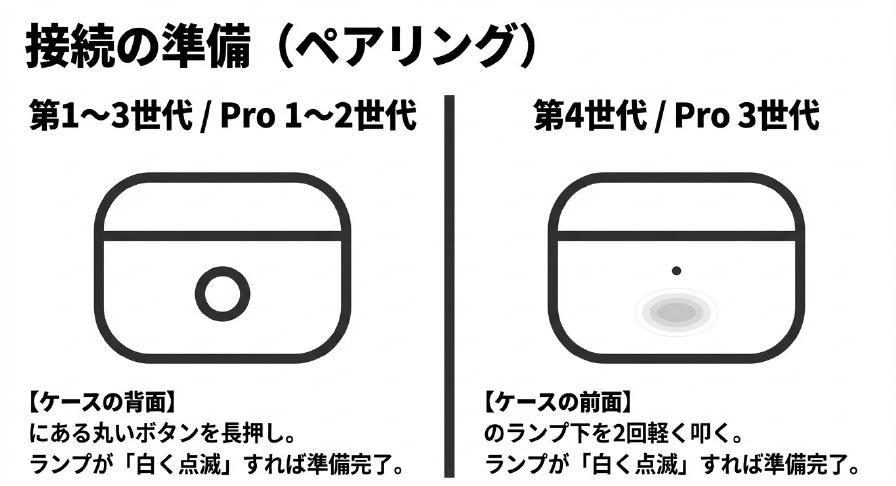 接続の準備（ペアリング）

第1〜3世代 / Pro 1〜2世代

【ケースの背面】
にある丸いボタンを長押し。
ランプが「白く点滅」すれば準備完了。

第4世代 / Pro 3世代

【ケースの前面】
のランプ下を2回軽く叩く。
ランプが「白く点滅」すれば準備完了。